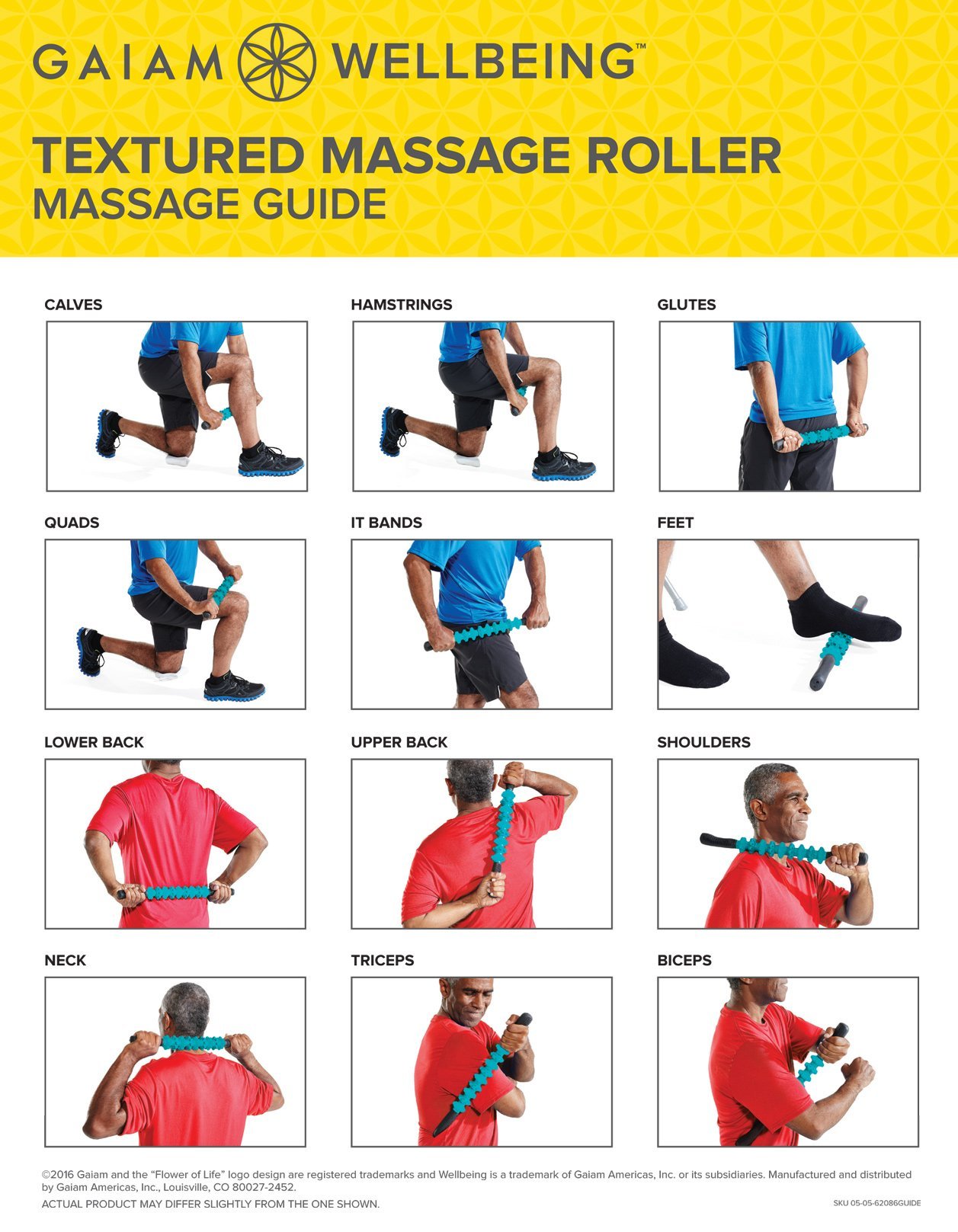 GAIAM WELLBEING™

TEXTURED MASSAGE ROLLER
MASSAGE GUIDE

CALVES

HAMSTRINGS

GLUTES

QUADS

IT BANDS

FEET

LOWER BACK

UPPER BACK

SHOULDERS

NECK

TRICEPS

BICEPS

©2016 Gaiam and the "Flower of Life" logo design are registered trademarks and Wellbeing is a trademark of Gaiam Americas, Inc. or its subsidiaries. Manufactured and distributed by Gaiam Americas, Inc., Louisville, CO 80027-2452.

ACTUAL PRODUCT MAY DIFFER SLIGHTLY FROM THE ONE SHOWN.

SKU 05-05-62086GUIDE